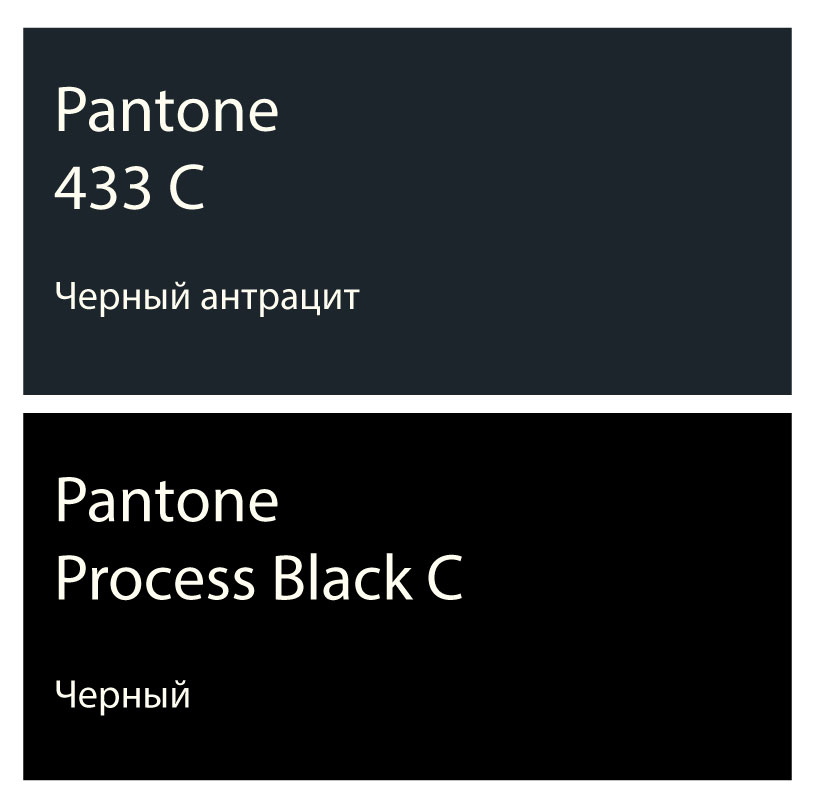 Pantone
433 C

Черный антрацит

Pantone
Process Black C

Черный