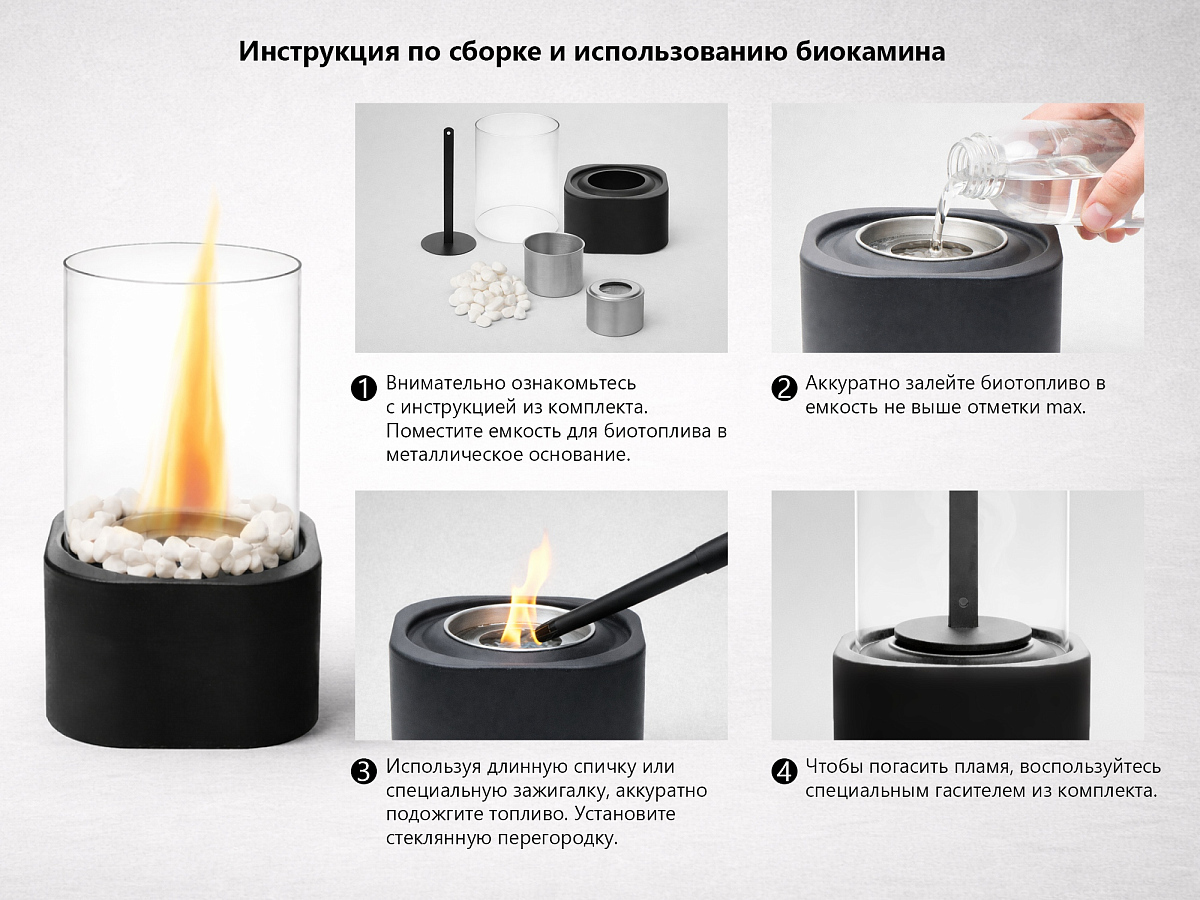 Инструкция по сборке и использованию биокамина

1 Внимательно ознакомьтесь с инструкцией из комплекта. Поместите емкость для биотоплива в металлическое основание.

2 Аккуратно залейте биотопливо в емкость не выше отметки max.

3 Используя длинную спичку или специальную зажигалку, аккуратно подожгите топливо. Установите стеклянную перегородку.

4 Чтобы погасить пламя, воспользуйтесь специальным гасителем из комплекта.