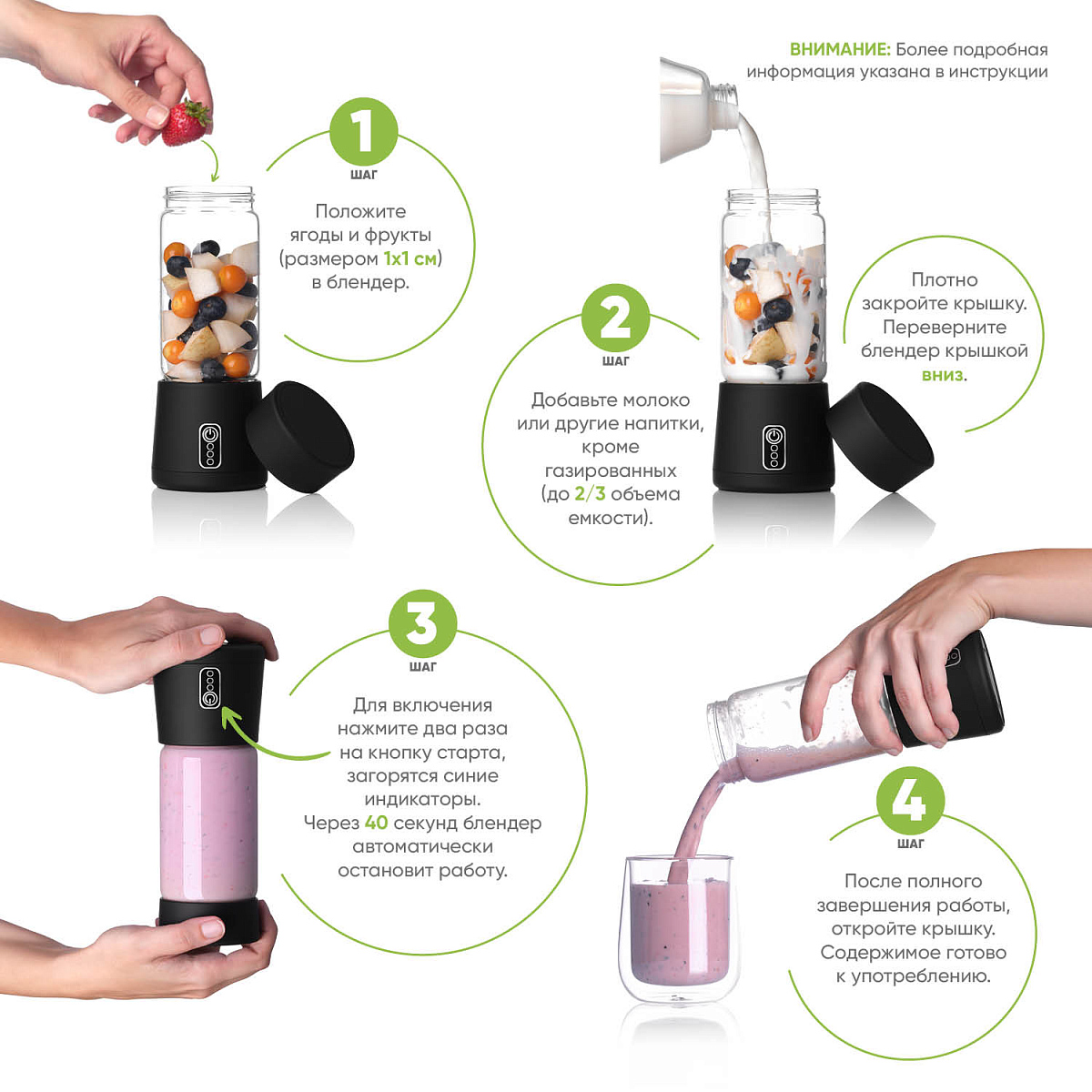 ВНИМАНИЕ: Более подробная информация указана в инструкции

1
ШАГ

Положите ягоды и фрукты (размером 1х1 см) в блендер.

2
ШАГ

Добавьте молоко или другие напитки, кроме газированных (до 2/3 объема емкости).

Плотно закройте крышку. Переверните блендер крышкой вниз.

3
ШАГ

Для включения нажмите два раза на кнопку старта, загорятся синие индикаторы. Через 40 секунд блендер автоматически остановит работу.

4
ШАГ

После полного завершения работы, откройте крышку. Содержимое готово к употреблению.